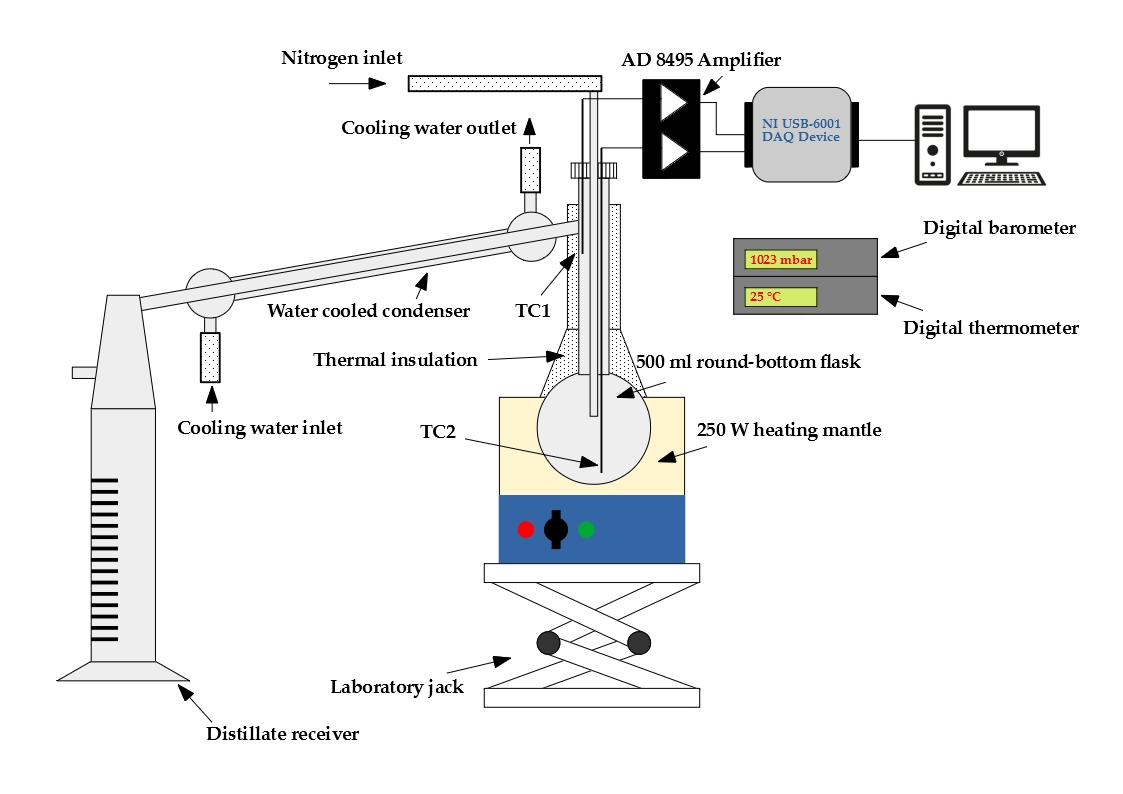 Nitrogen inlet

AD 8495 Amplifier

NI USB-6001 DAQ Device

Cooling water outlet

Digital barometer

1023 mbar

25 °C

Digital thermometer

Water cooled condenser

TC1

Thermal insulation

500 ml round-bottom flask

Cooling water inlet

TC2

250 W heating mantle

Laboratory jack

Distillate receiver